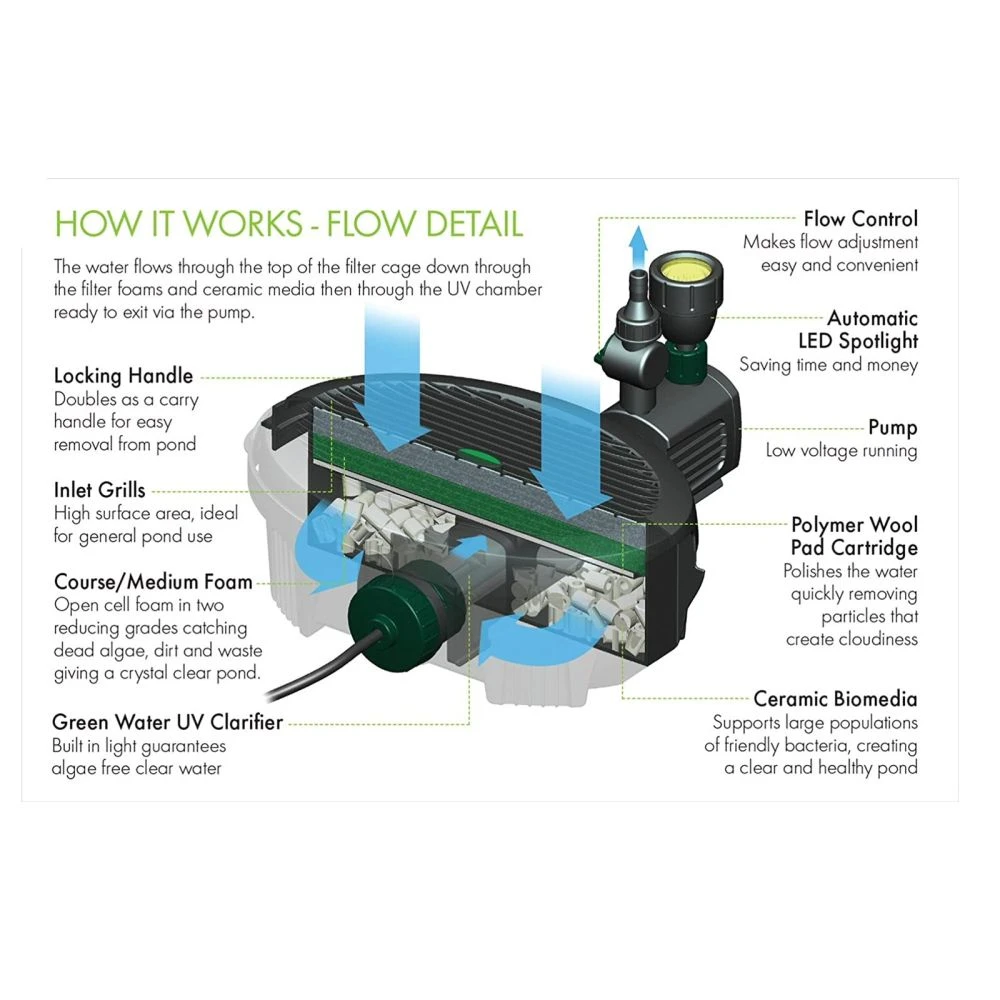 HOW IT WORKS - FLOW DETAIL

The water flows through the top of the filter cage down through the filter foams and ceramic media then through the UV chamber ready to exit via the pump.

Locking Handle
Doubles as a carry handle for easy removal from pond

Inlet Grills
High surface area, ideal for general pond use

Course/Medium Foam
Open cell foam in two reducing grades catching dead algae, dirt and waste giving a crystal clear pond.

Green Water UV Clarifier
Built in light guarantees algae free clear water

Flow Control
Makes flow adjustment easy and convenient

Automatic LED Spotlight
Saving time and money

Pump
Low voltage running

Polymer Wool Pad Cartridge
Polishes the water quickly removing particles that create cloudiness

Ceramic Biomedia
Supports large populations of friendly bacteria, creating a clear and healthy pond